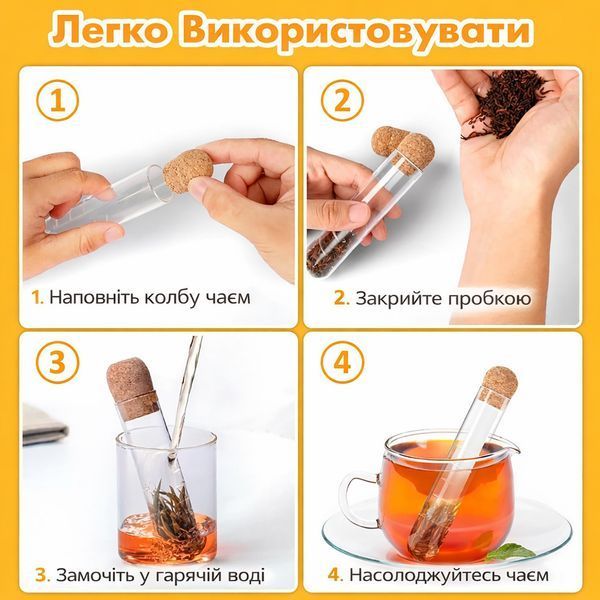 Легко Використовувати

1

1. Наповніть колбу чаєм

2

2. Закрийте пробкою

3

3. Замочіть у гарячій воді

4

4. Насолоджуйтесь чаєм