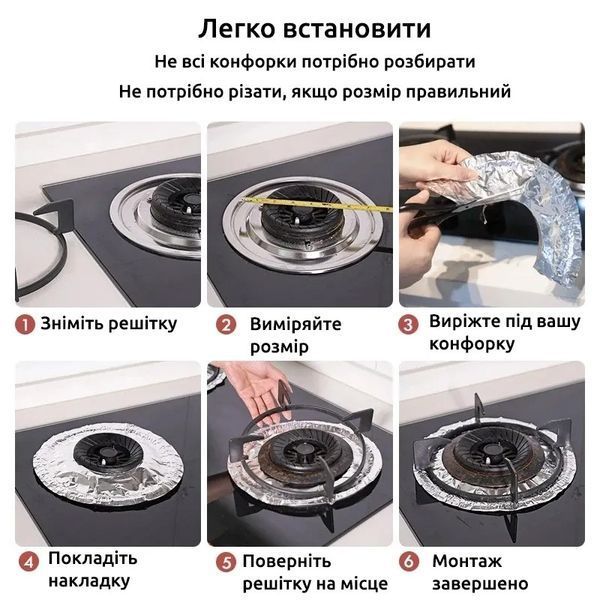 Легко встановити

Не всі конфорки потрібно розбирати

Не потрібно різати, якщо розмір правильний

1 Зніміть решітку

2 Виміряйте розмір

3 Виріжте під вашу конфорку

4 Покладіть накладку

5 Поверніть решітку на місце

6 Монтаж завершено